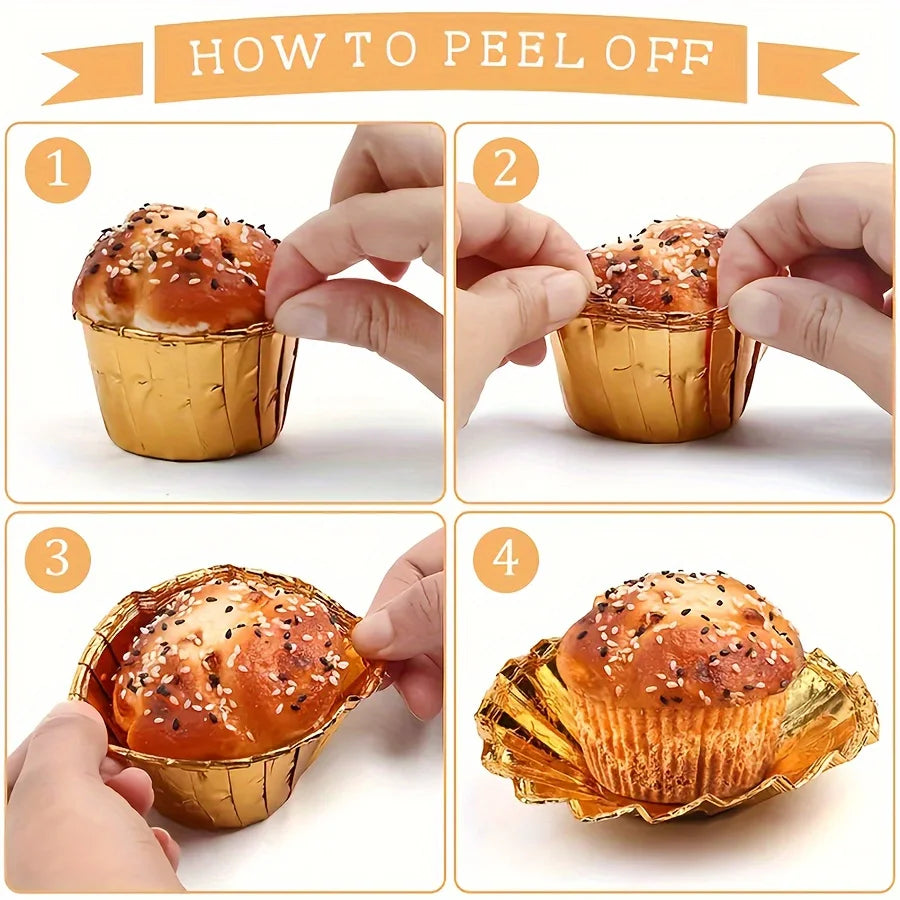 HOW TO PEEL OFF

1

2

3

4